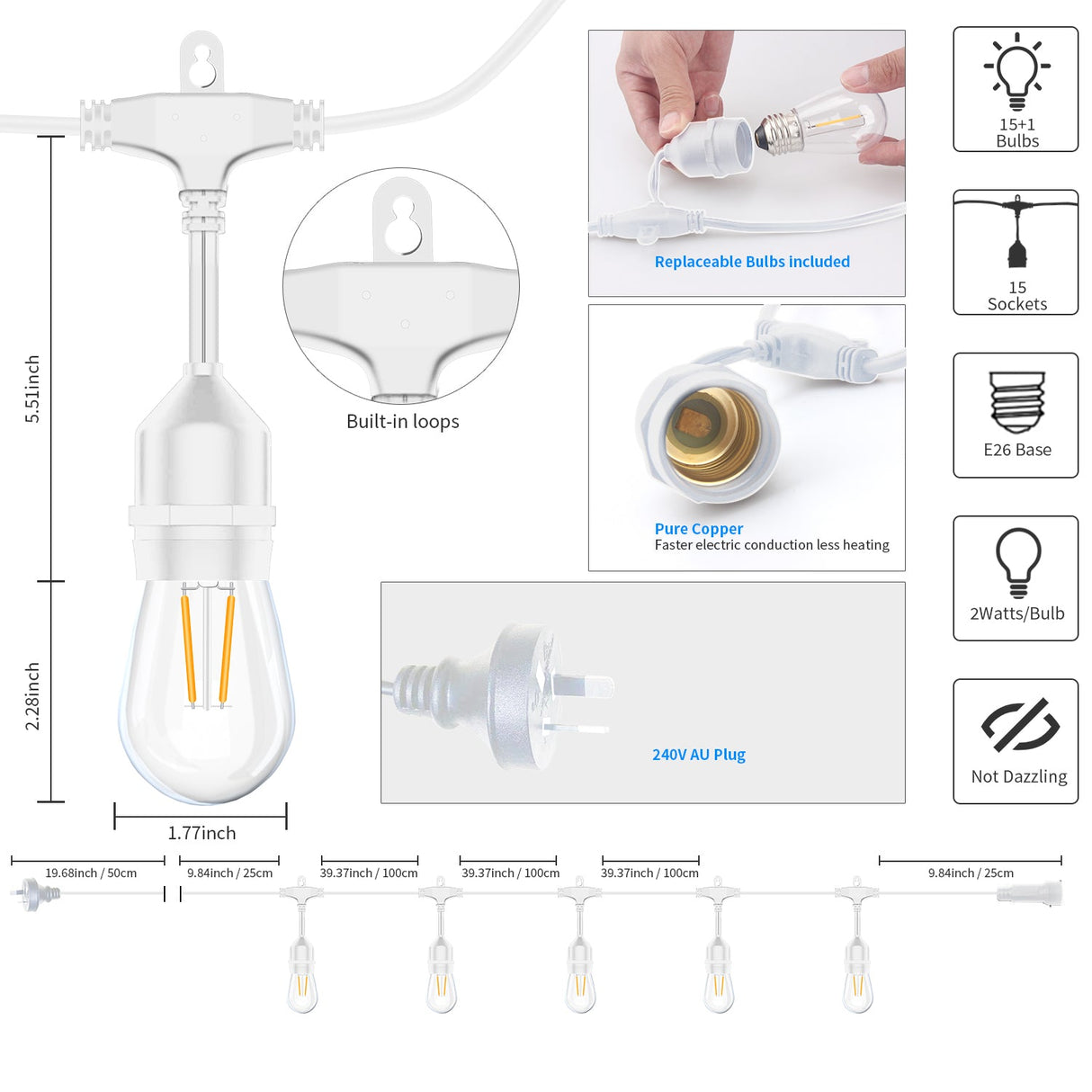 5.51inch

2.28inch

1.77inch

Built-in loops

Replaceable Bulbs included

Pure Copper
Faster electric conduction less heating

240V AU Plug

15+1
Bulbs

15
Sockets

E26 Base

2Watts/Bulb

Not Dazzling

19.68inch / 50cm

9.84inch / 25cm

39.37inch / 100cm

39.37inch / 100cm

39.37inch / 100cm

9.84inch / 25cm