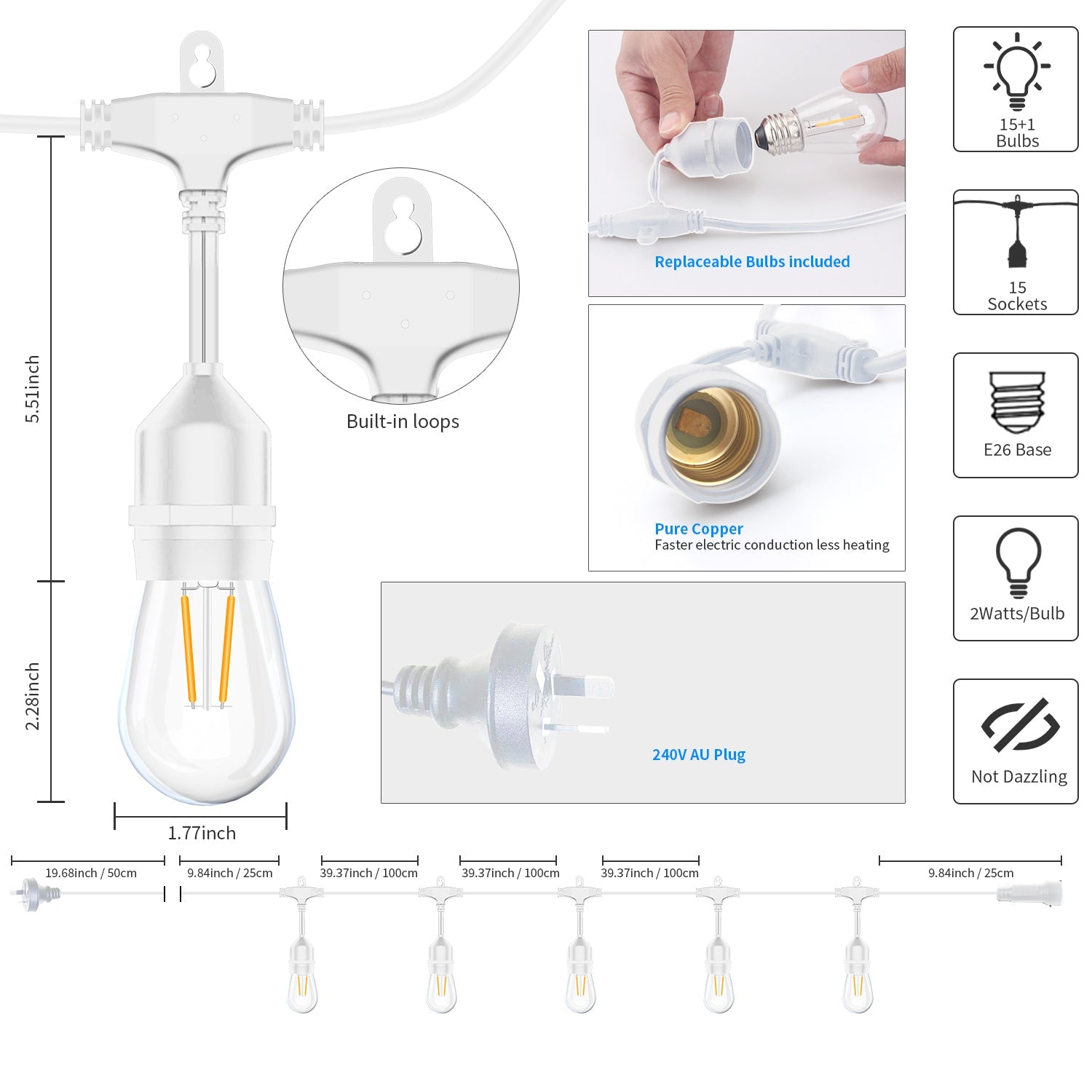 5.51inch

2.28inch

1.77inch

Built-in loops

Replaceable Bulbs included

Pure Copper
Faster electric conduction less heating

240V AU Plug

15+1
Bulbs

15
Sockets

E26 Base

2Watts/Bulb

Not Dazzling

19.68inch / 50cm

9.84inch / 25cm

39.37inch / 100cm

39.37inch / 100cm

39.37inch / 100cm

9.84inch / 25cm