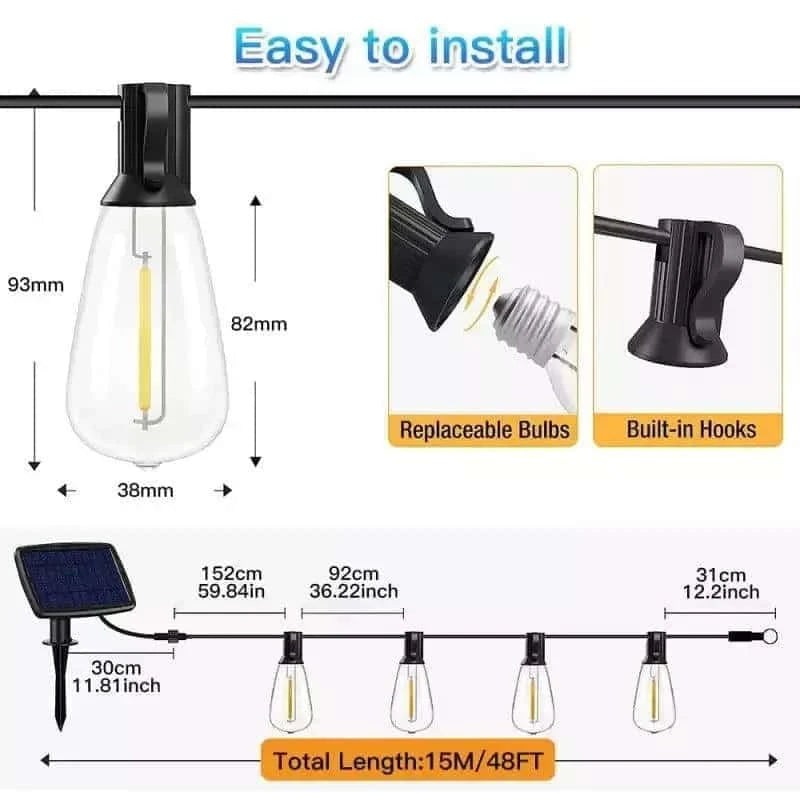 Easy to install

93mm

82mm

38mm

Replaceable Bulbs

Built-in Hooks

152cm
59.84in

92cm
36.22inch

31cm
12.2inch

30cm
11.81inch

Total Length:15M/48FT