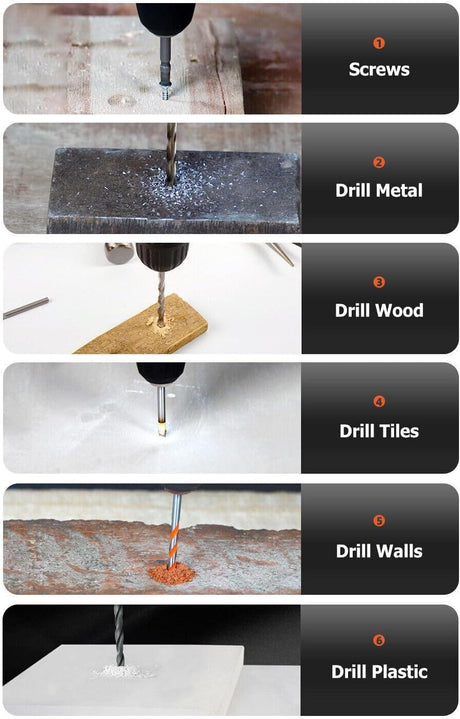 1
Screws

2
Drill Metal

3
Drill Wood

4
Drill Tiles

5
Drill Walls

6
Drill Plastic