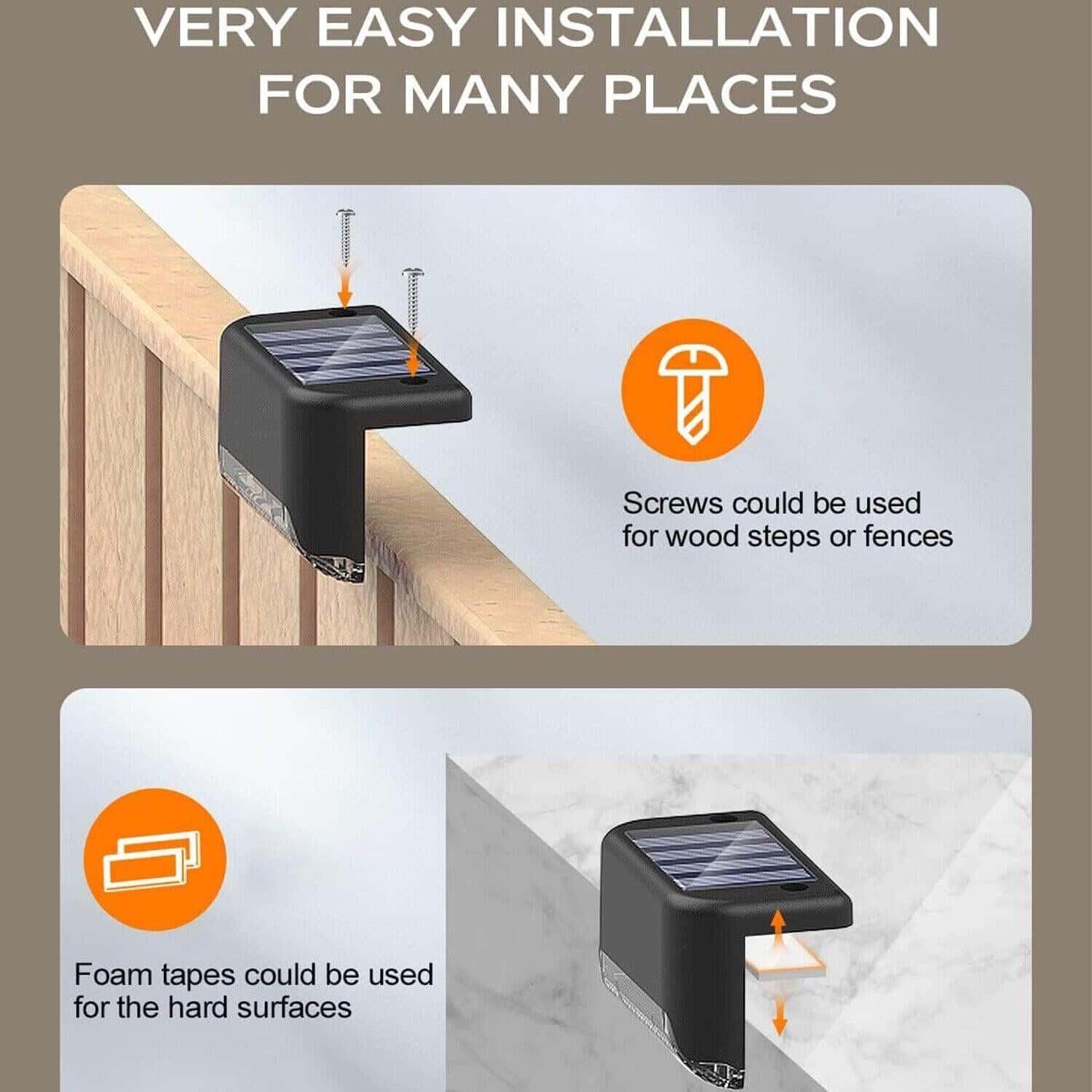 VERY EASY INSTALLATION FOR MANY PLACES

Screws could be used for wood steps or fences

Foam tapes could be used for the hard surfaces