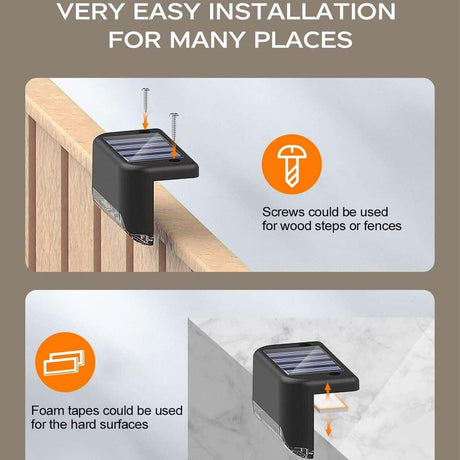 VERY EASY INSTALLATION FOR MANY PLACES

Screws could be used for wood steps or fences

Foam tapes could be used for the hard surfaces