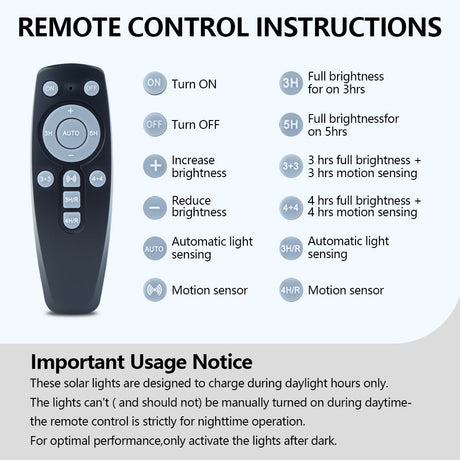 REMOTE CONTROL INSTRUCTIONS

ON OFF
+
3H AUTO 5H
−
3+3 4+4
3H/R
4H/R

ON Turn ON

OFF Turn OFF

+ Increase brightness

− Reduce brightness

AUTO Automatic light sensing

Motion sensor

3H Full brightness for on 3hrs

5H Full brightnessfor on 5hrs

3+3 3 hrs full brightness + 3 hrs motion sensing

4+4 4 hrs full brightness + 4 hrs motion sensing

3H/R Automatic light sensing

4H/R Motion sensor

Important Usage Notice

These solar lights are designed to charge during daylight hours only.
The lights can't ( and should not) be manually turned on during daytime-the remote control is strictly for nighttime operation.
For optimal performance,only activate the lights after dark.